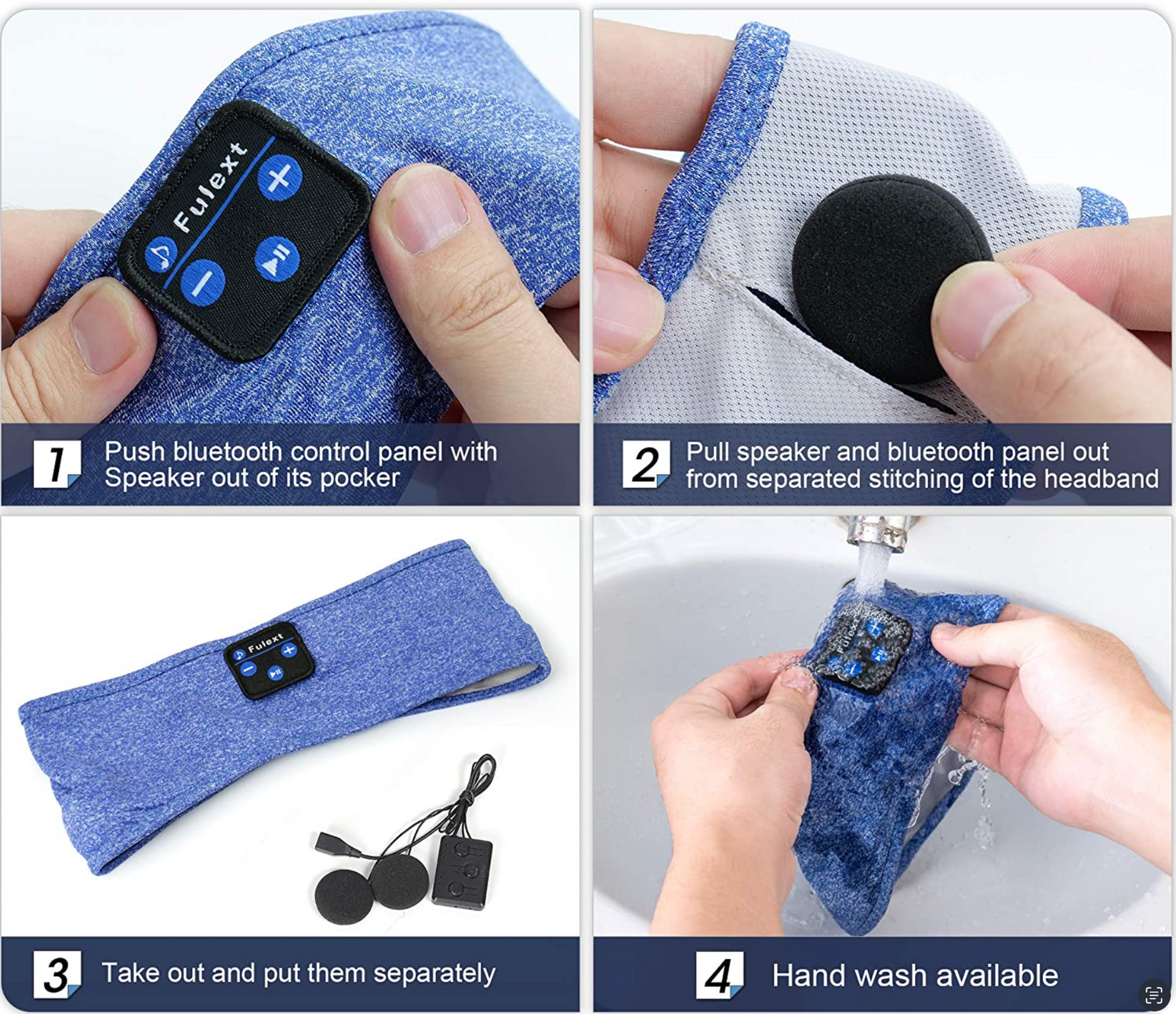 Fulext

1 Push bluetooth control panel with Speaker out of its pocker

2 Pull speaker and bluetooth panel out from separated stitching of the headband

Fulext

3 Take out and put them separately

Fulext

4 Hand wash available